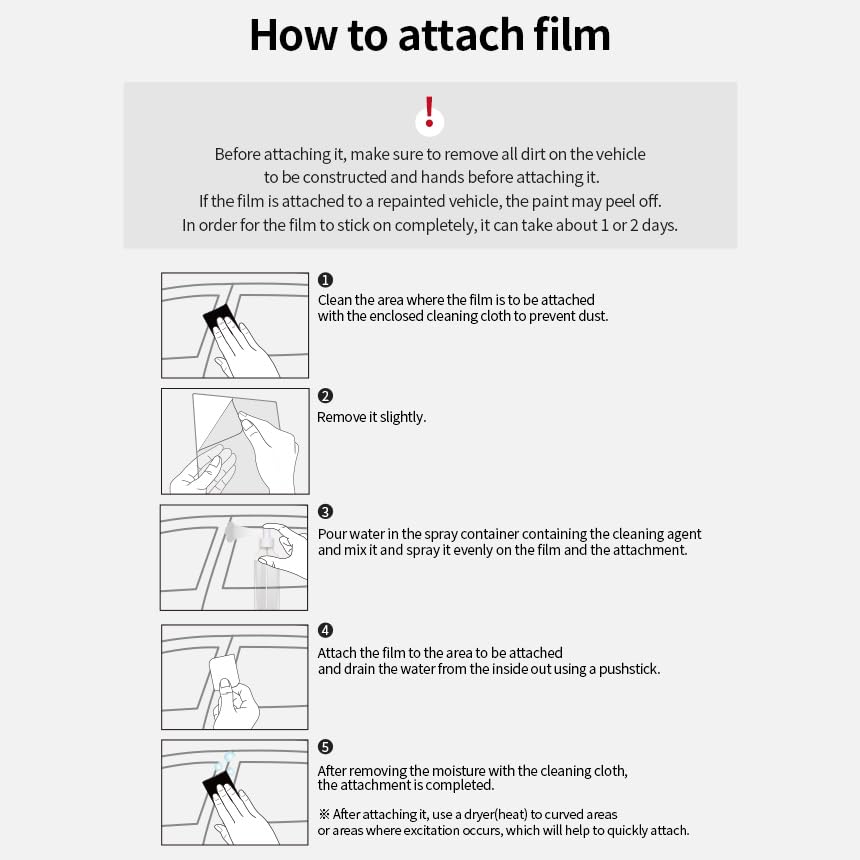 How to attach film

!

Before attaching it, make sure to remove all dirt on the vehicle to be constructed and hands before attaching it.
If the film is attached to a repainted vehicle, the paint may peel off.
In order for the film to stick on completely, it can take about 1 or 2 days.

❶
Clean the area where the film is to be attached with the enclosed cleaning cloth to prevent dust.

❷
Remove it slightly.

❸
Pour water in the spray container containing the cleaning agent and mix it and spray it evenly on the film and the attachment.

❹
Attach the film to the area to be attached and drain the water from the inside out using a pushstick.

❺
After removing the moisture with the cleaning cloth, the attachment is completed.

※ After attaching it, use a dryer(heat) to curved areas or areas where excitation occurs, which will help to quickly attach.