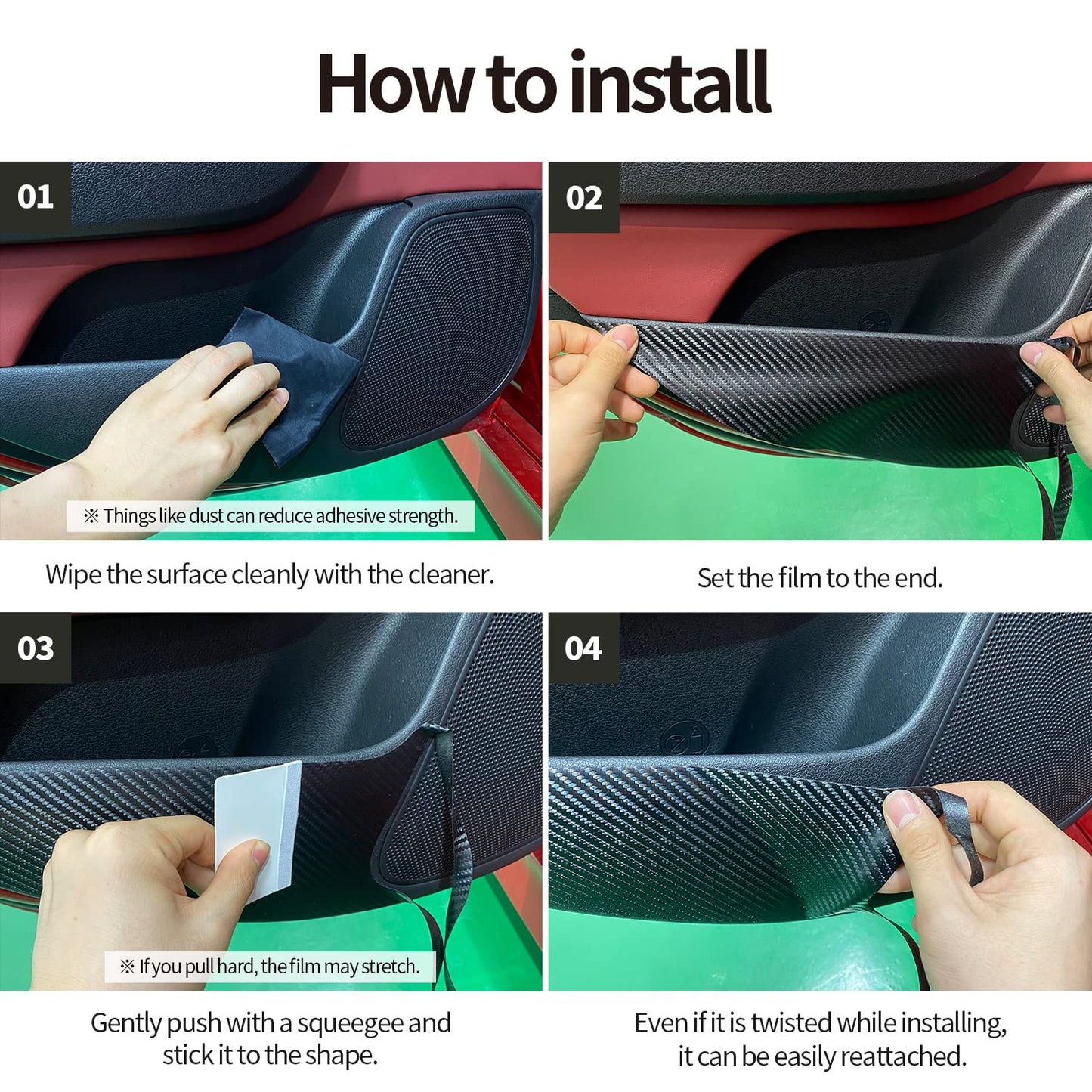 How to install

01

※ Things like dust can reduce adhesive strength.

Wipe the surface cleanly with the cleaner.

02

Set the film to the end.

03

※ If you pull hard, the film may stretch.

Gently push with a squeegee and stick it to the shape.

04

Even if it is twisted while installing, it can be easily reattached.